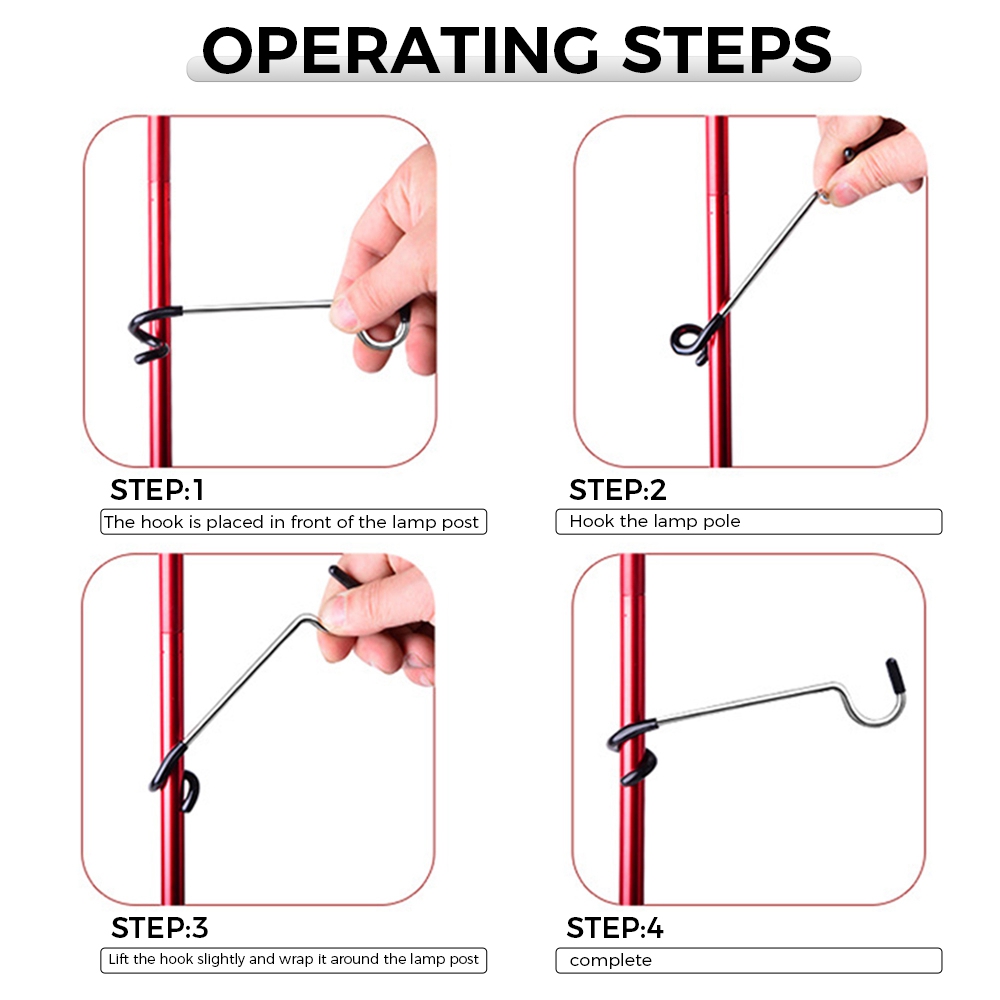 OPERATING STEPS

STEP:1
The hook is placed in front of the lamp post

STEP:2
Hook the lamp pole

STEP:3
Lift the hook slightly and wrap it around the lamp post

STEP:4
complete